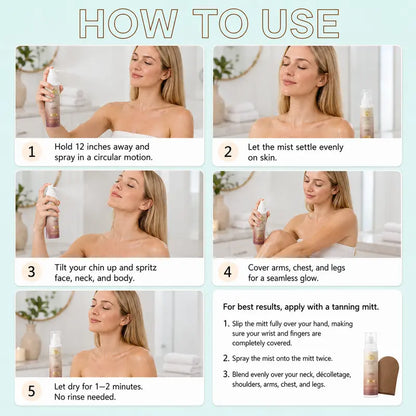 HOW TO USE

1 Hold 12 inches away and spray in a circular motion.

2 Let the mist settle evenly on skin.

3 Tilt your chin up and spritz face, neck, and body.

4 Cover arms, chest, and legs for a seamless glow.

5 Let dry for 1–2 minutes. No rinse needed.

For best results, apply with a tanning mitt.

1. Slip the mitt fully over your hand, making sure your wrist and fingers are completely covered.

2. Spray the mist onto the mitt twice.

3. Blend evenly over your neck, décolletage, shoulders, arms, chest, and legs.